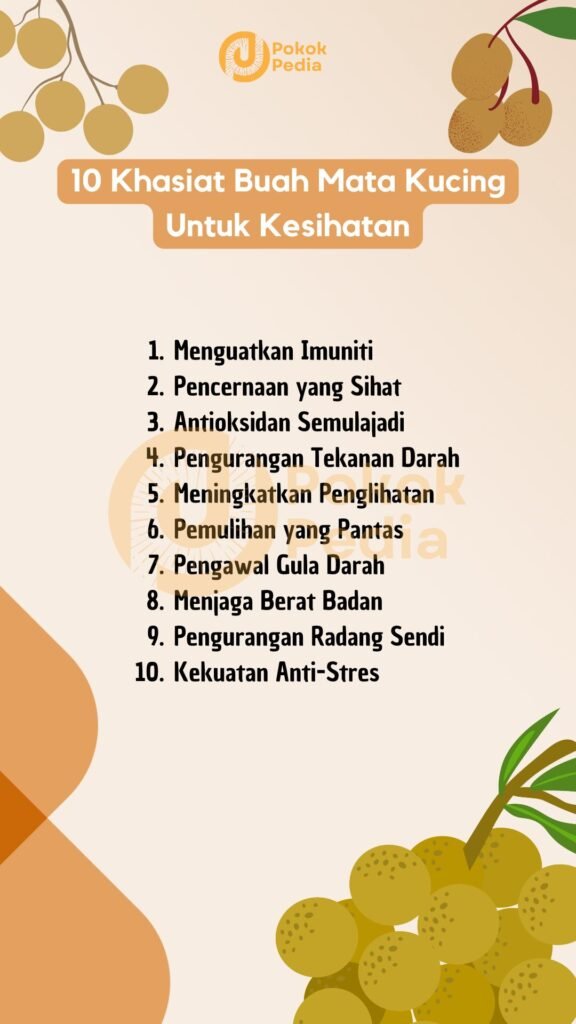 Pokok Pedia

10 Khasiat Buah Mata Kucing Untuk Kesihatan

1. Menguatkan Imuniti
2. Pencernaan yang Sihat
3. Antioksidan Semulajadi
4. Pengurangan Tekanan Darah
5. Meningkatkan Penglihatan
6. Pemulihan yang Pantas
7. Pengawal Gula Darah
8. Menjaga Berat Badan
9. Pengurangan Radang Sendi
10. Kekuatan Anti-Stres

Pokok Pedia