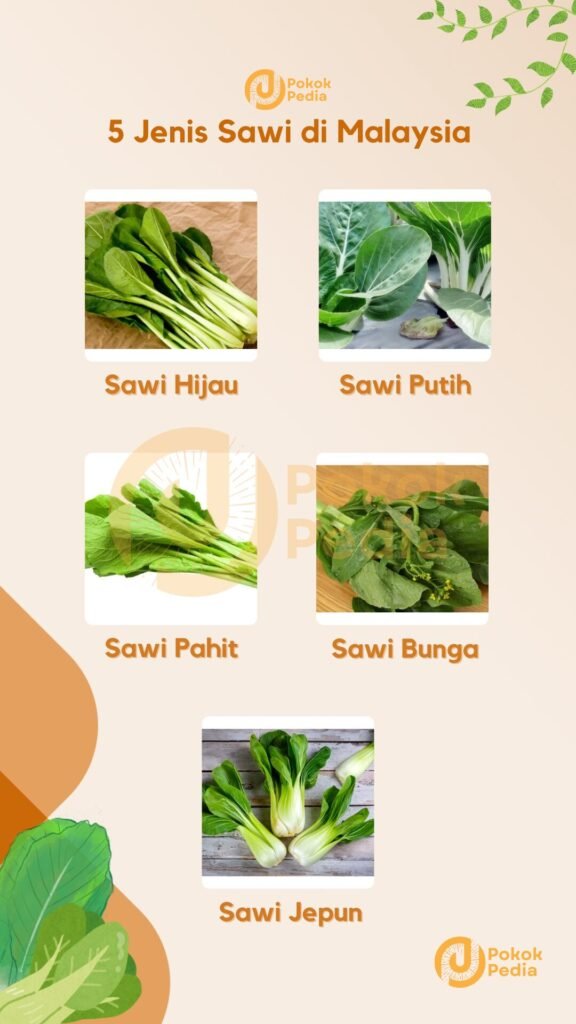 Pokok Pedia

5 Jenis Sawi di Malaysia

Sawi Hijau

Sawi Putih

Pokok Pedia

Sawi Pahit

Sawi Bunga

Sawi Jepun

Pokok Pedia