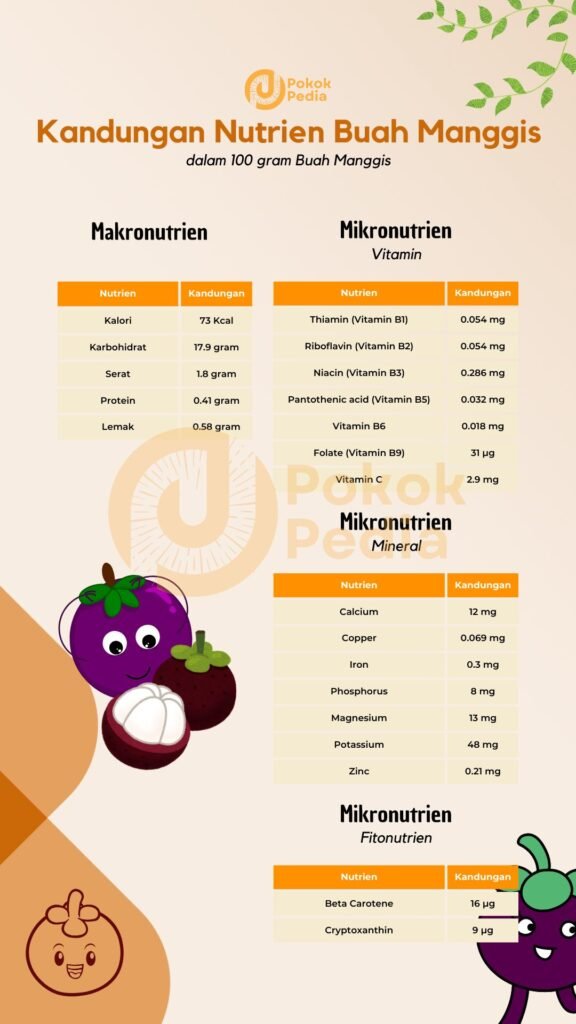 Pokok Pedia

Kandungan Nutrien Buah Manggis

dalam 100 gram Buah Manggis

Makronutrien

| Nutrien | Kandungan |
|---|---|
| Kalori | 73 Kcal |
| Karbohidrat | 17.9 gram |
| Serat | 1.8 gram |
| Protein | 0.41 gram |
| Lemak | 0.58 gram |

Mikronutrien
Vitamin

| Nutrien | Kandungan |
|---|---|
| Thiamin (Vitamin B1) | 0.054 mg |
| Riboflavin (Vitamin B2) | 0.054 mg |
| Niacin (Vitamin B3) | 0.286 mg |
| Pantothenic acid (Vitamin B5) | 0.032 mg |
| Vitamin B6 | 0.018 mg |
| Folate (Vitamin B9) | 31 µg |
| Vitamin C | 2.9 mg |

Pokok Pedia

Mikronutrien
Mineral

| Nutrien | Kandungan |
|---|---|
| Calcium | 12 mg |
| Copper | 0.069 mg |
| Iron | 0.3 mg |
| Phosphorus | 8 mg |
| Magnesium | 13 mg |
| Potassium | 48 mg |
| Zinc | 0.21 mg |

Mikronutrien
Fitonutrien

| Nutrien | Kandungan |
|---|---|
| Beta Carotene | 16 µg |
| Cryptoxanthin | 9 µg |